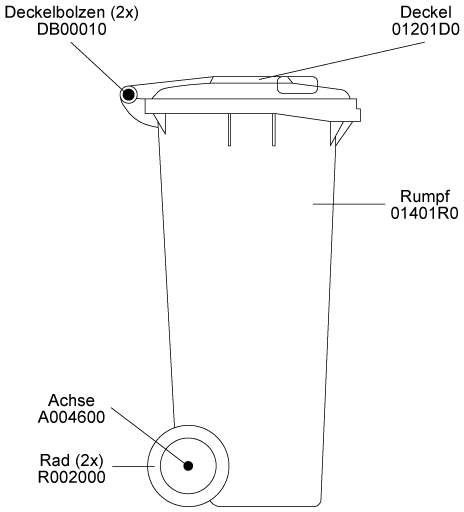 Deckelbolzen (2x)
DB00010

Deckel
01201D0

Rumpf
01401R0

Achse
A004600

Rad (2x)
R002000